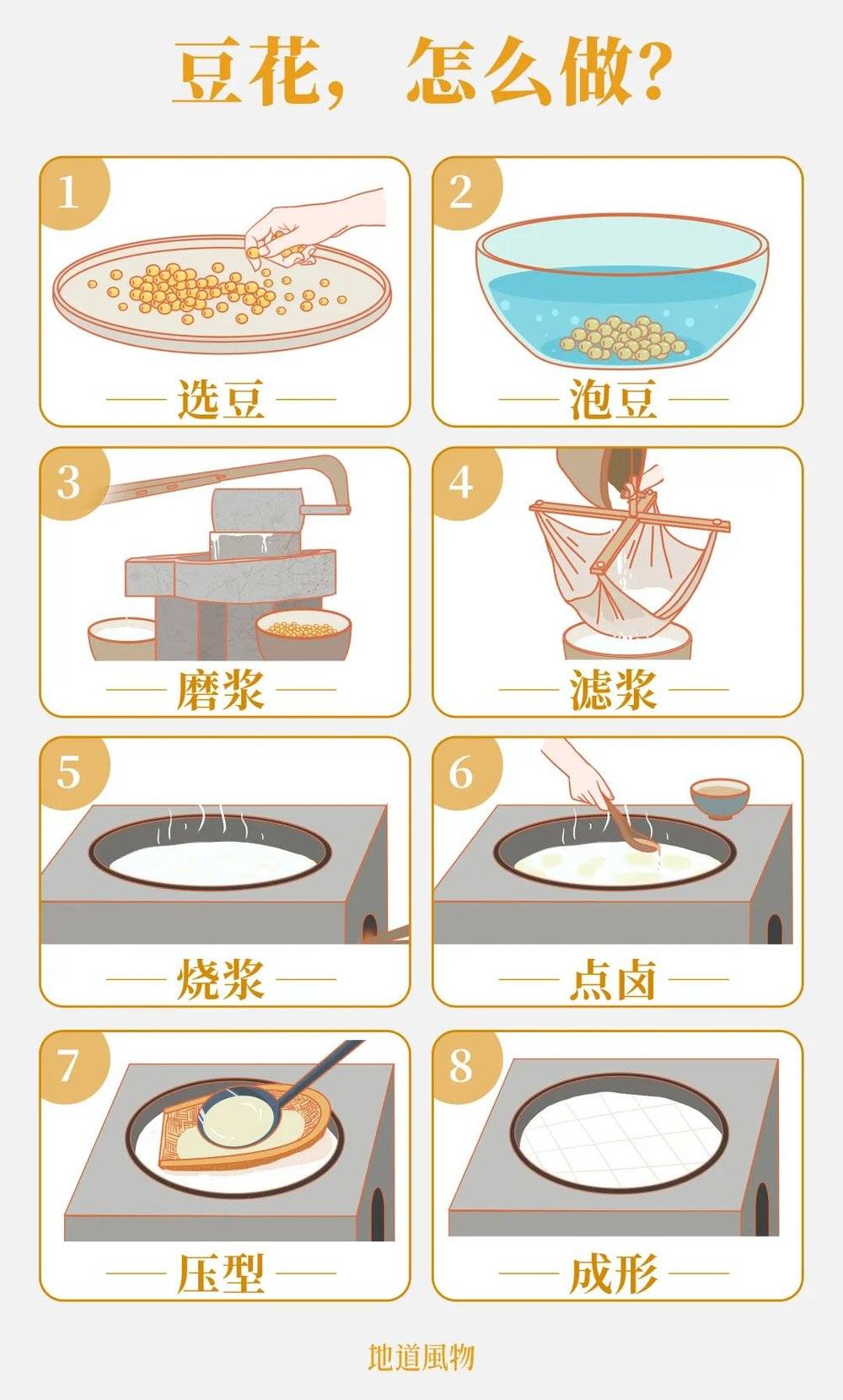 豆花，怎么做？

1
选豆

2
泡豆

3
磨浆

4
滤浆

5
烧浆

6
点卤

7
压型

8
成形

地道風物