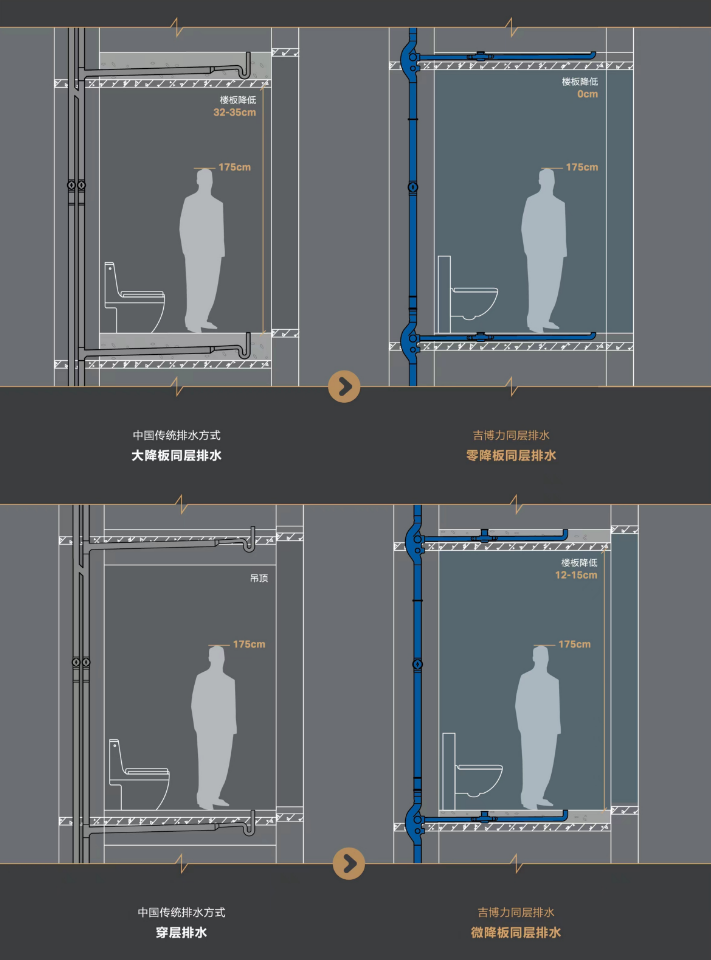 楼板降低
32-35cm

175cm

楼板降低
0cm

175cm

中国传统排水方式
大降板同层排水

吉博力同层排水
零降板同层排水

吊顶

175cm

楼板降低
12-15cm

175cm

中国传统排水方式
穿层排水

吉博力同层排水
微降板同层排水